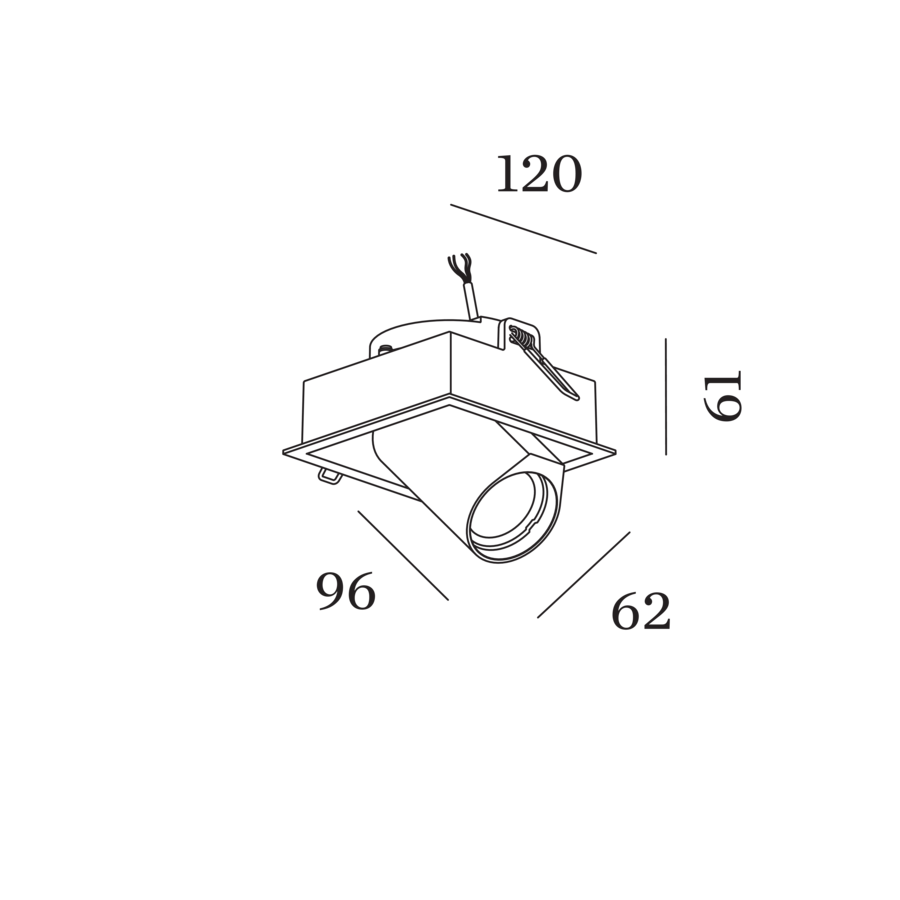 120

61

96

62