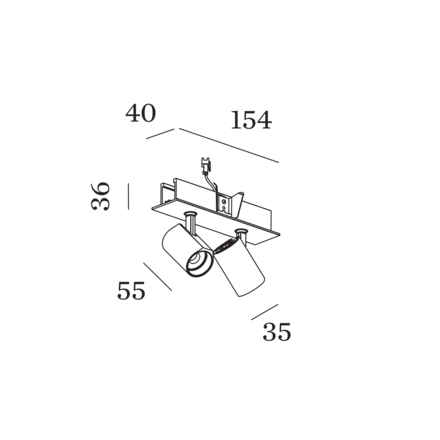 40
154
36
55
35